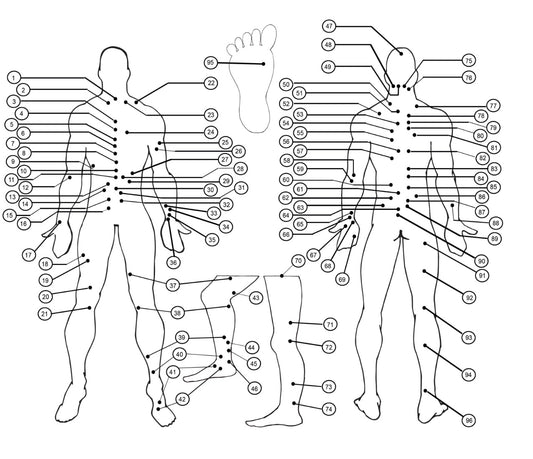 1
2
3
4
5
6
7
8
9
10
11
12
13
14
15
16
17
18
19
20
21
22
23
24
25
26
27
28
29
30
31
32
33
34
35
36
37
38
39
40
41
42
43
44
45
46
95
47
48
49
50
51
52
53
54
55
56
57
58
59
60
61
62
63
64
65
66
67
68
69
70
71
72
73
74
75
76
77
78
79
80
81
82
83
84
85
86
87
88
89
90
91
92
93
94
96